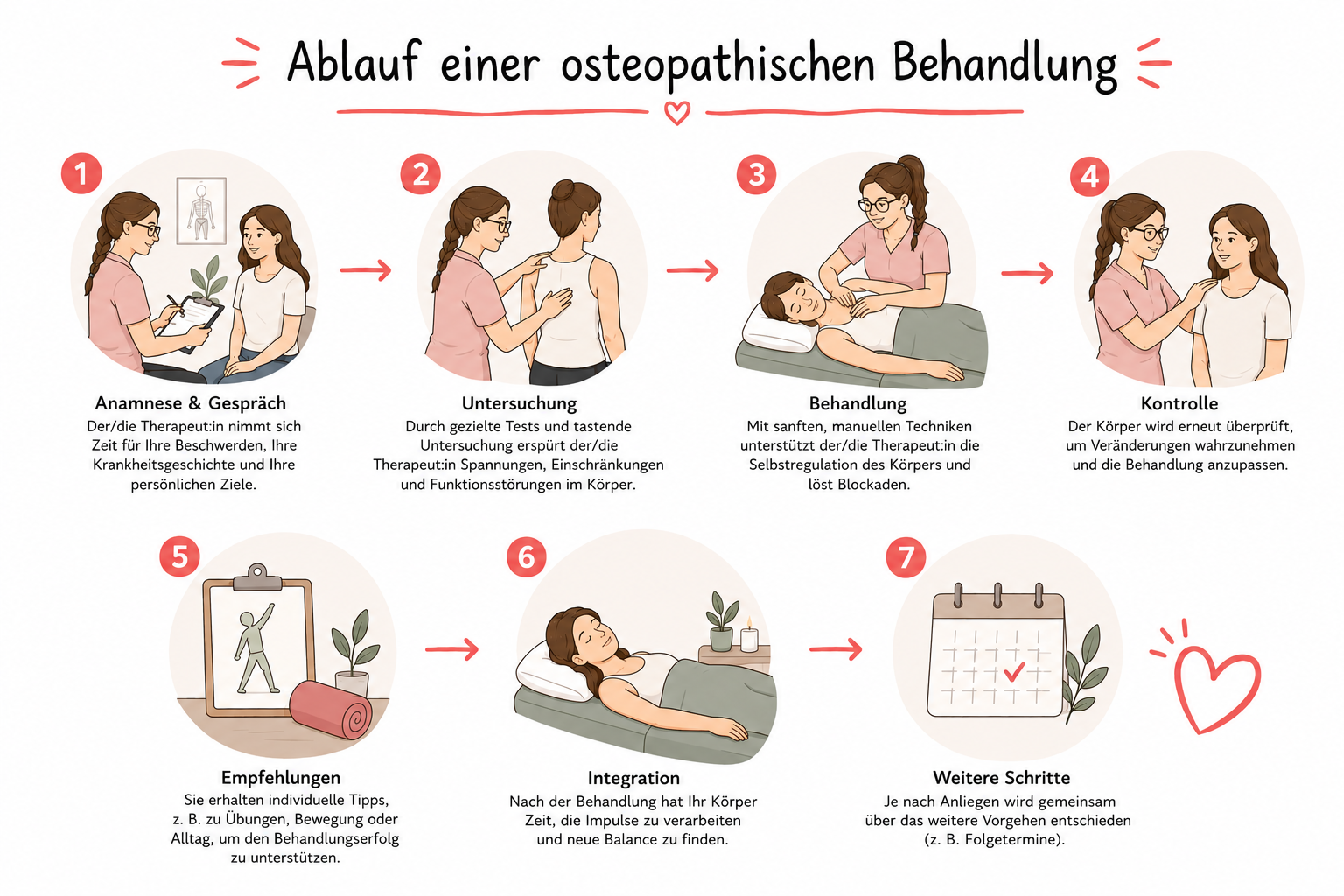 Ablauf einer osteopathischen Behandlung

1

Anamnese & Gespräch

Der/die Therapeut:in nimmt sich Zeit für Ihre Beschwerden, Ihre Krankheitsgeschichte und Ihre persönlichen Ziele.

2

Untersuchung

Durch gezielte Tests und tastende Untersuchung erspürt der/die Therapeut:in Spannungen, Einschränkungen und Funktionsstörungen im Körper.

3

Behandlung

Mit sanften, manuellen Techniken unterstützt der/die Therapeut:in die Selbstregulation des Körpers und löst Blockaden.

4

Kontrolle

Der Körper wird erneut überprüft, um Veränderungen wahrzunehmen und die Behandlung anzupassen.

5

Empfehlungen

Sie erhalten individuelle Tipps, z. B. zu Übungen, Bewegung oder Alltag, um den Behandlungserfolg zu unterstützen.

6

Integration

Nach der Behandlung hat Ihr Körper Zeit, die Impulse zu verarbeiten und neue Balance zu finden.

7

Weitere Schritte

Je nach Anliegen wird gemeinsam über das weitere Vorgehen entschieden (z. B. Folgetermine).